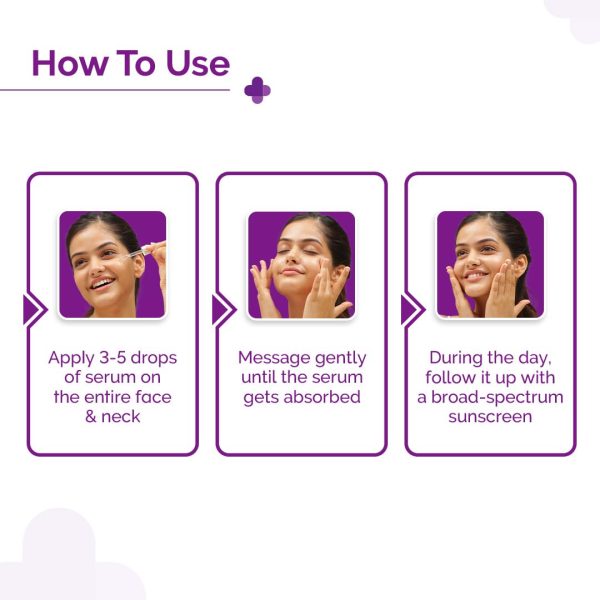 How To Use

Apply 3-5 drops of serum on the entire face & neck

Message gently until the serum gets absorbed

During the day, follow it up with a broad-spectrum sunscreen